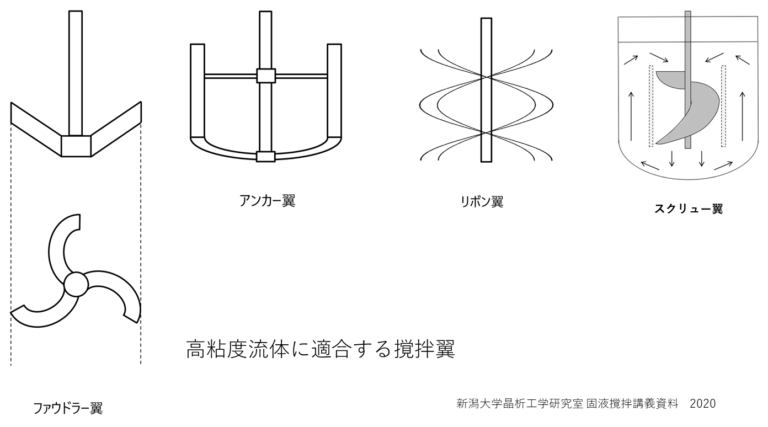 アンカー翼

リボン翼

スクリュー翼

高粘度流体に適合する撹拌翼

ファウドラー翼

新潟大学晶析工学研究室 固液撹拌講義資料 2020