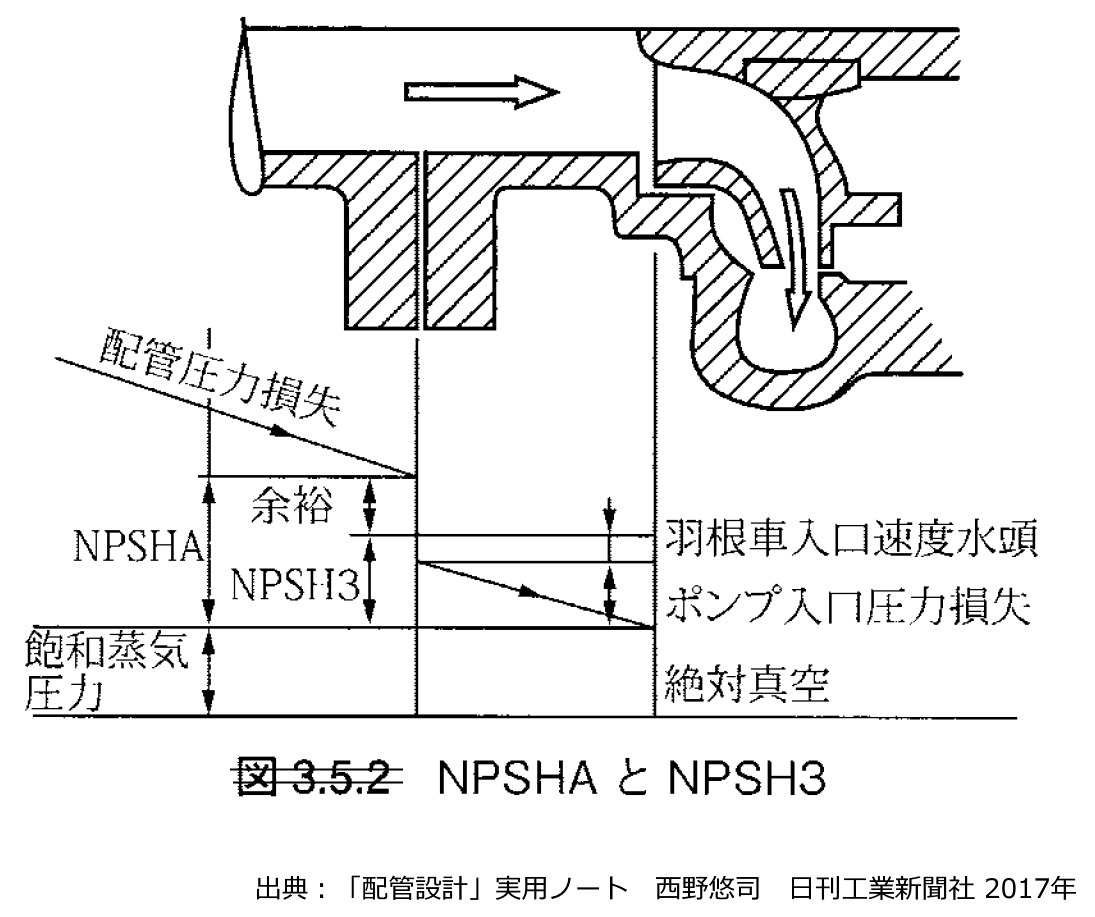 配管圧力損失
余裕
NPSHA
NPSH3
羽根車入口速度水頭
ポンプ入口圧力損失
飽和蒸気圧力
絶対真空

図 3.5.2 NPSHA と NPSH3

出典：「配管設計」実用ノート　西野悠司　日刊工業新聞社 2017年