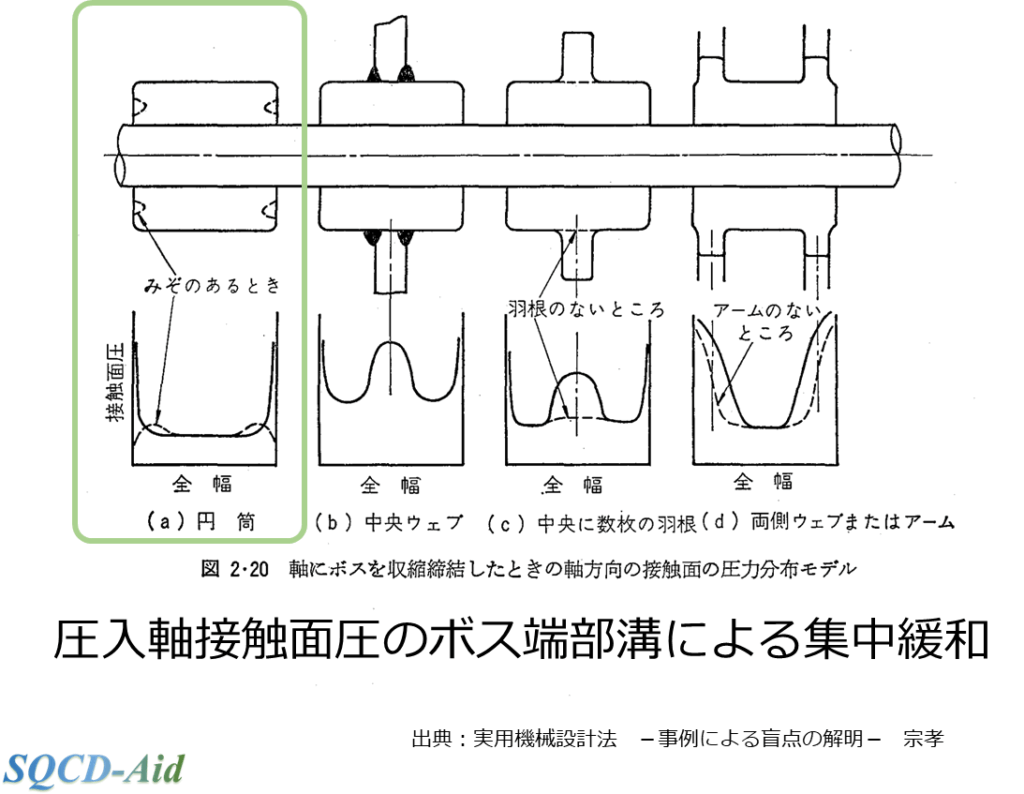 みぞのあるとき

接触面圧

全　幅

(a) 円　筒

全　幅

(b) 中央ウェブ

羽根のないところ

全　幅

(c) 中央に数枚の羽根

アームのないところ

全　幅

(d) 両側ウェブまたはアーム

図 2·20　軸にボスを収縮締結したときの軸方向の接触面の圧力分布モデル

圧入軸接触面圧のボス端部溝による集中緩和

出典：実用機械設計法　－事例による盲点の解明－　宗孝

SQCD-Aid